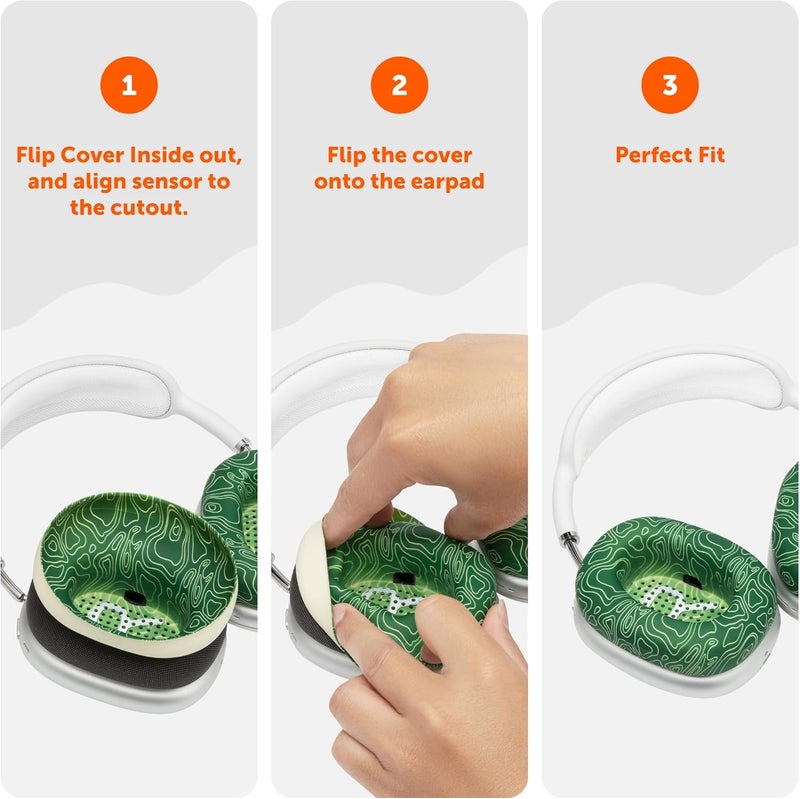 1

Flip Cover Inside out, and align sensor to the cutout.

2

Flip the cover onto the earpad

3

Perfect Fit